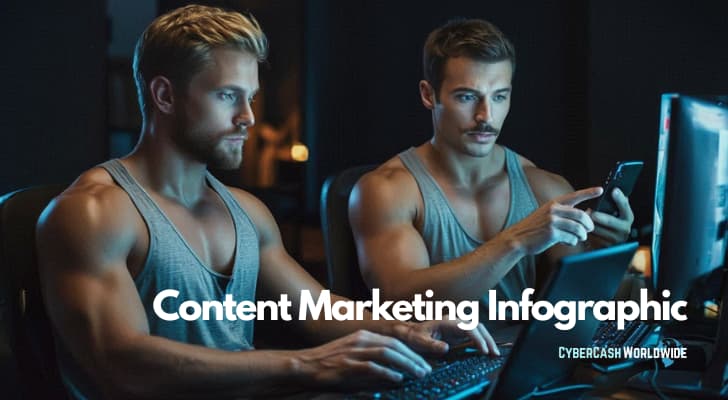 Content Marketing Infographic

CyberCash Worldwide